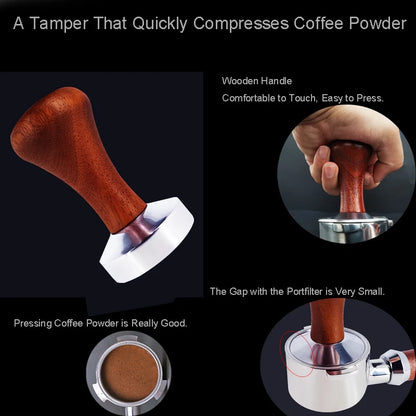 A Tamper That Quickly Compresses Coffee Powder

Wooden Handle
Comfortable to Touch, Easy to Press.

The Gap with the Portfilter is Very Small.

Pressing Coffee Powder is Really Good.